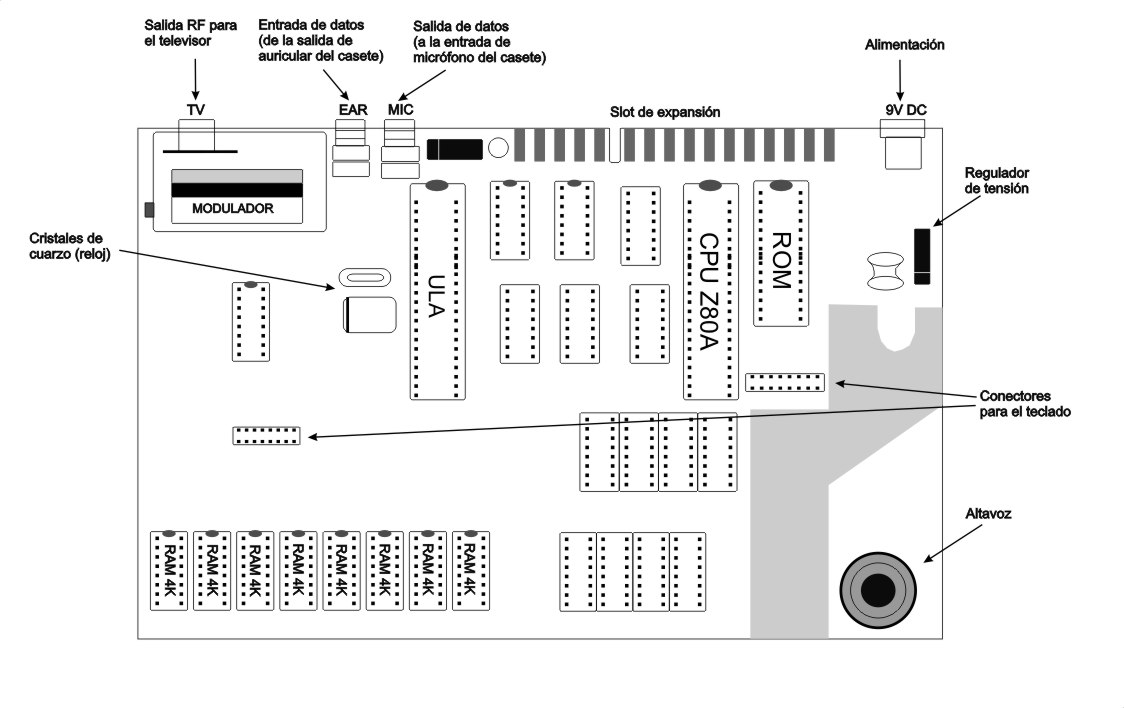 Salida RF para el televisor

Entrada de datos (de la salida de auricular del casete)

Salida de datos (a la entrada de micrófono del casete)

Alimentación

TV

EAR

MIC

Slot de expansión

9V DC

Regulador de tensión

MODULADOR

Cristales de cuarzo (reloj)

ULA

CPU Z80A

ROM

Conectores para el teclado

Altavoz

RAM 4K

RAM 4K

RAM 4K

RAM 4K

RAM 4K

RAM 4K

RAM 4K

RAM 4K